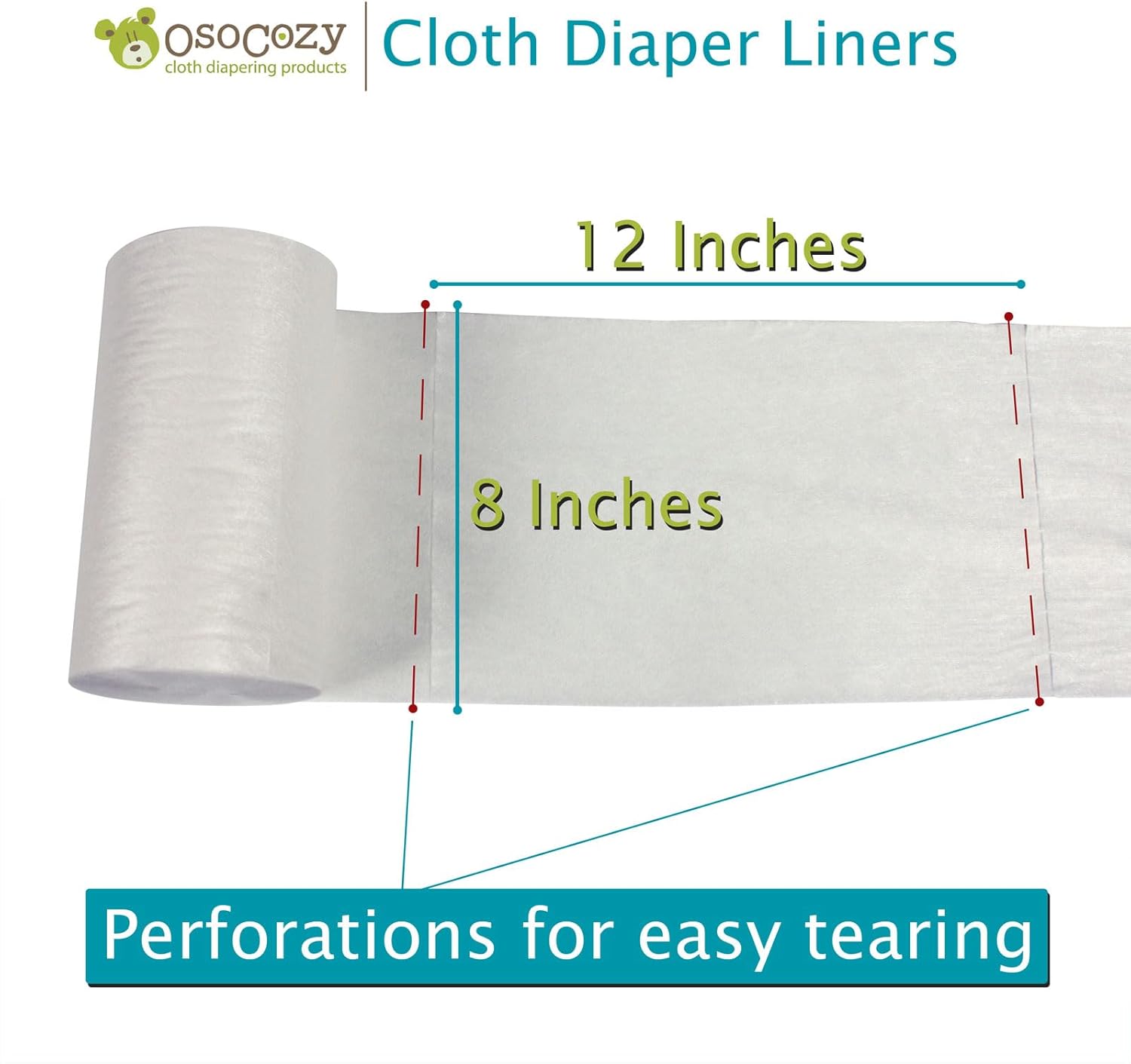 osocozy
cloth diapering products

Cloth Diaper Liners

12 Inches

8 Inches

Perforations for easy tearing