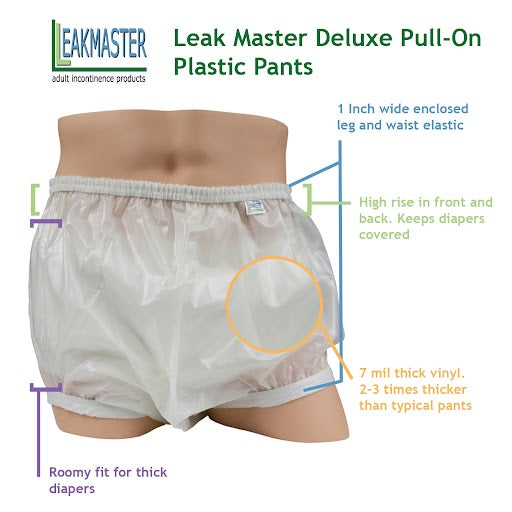 LEAKMASTER
adult incontinence products

Leak Master Deluxe Pull-On Plastic Pants

1 Inch wide enclosed leg and waist elastic

High rise in front and back. Keeps diapers covered

7 mil thick vinyl. 2-3 times thicker than typical pants

Roomy fit for thick diapers